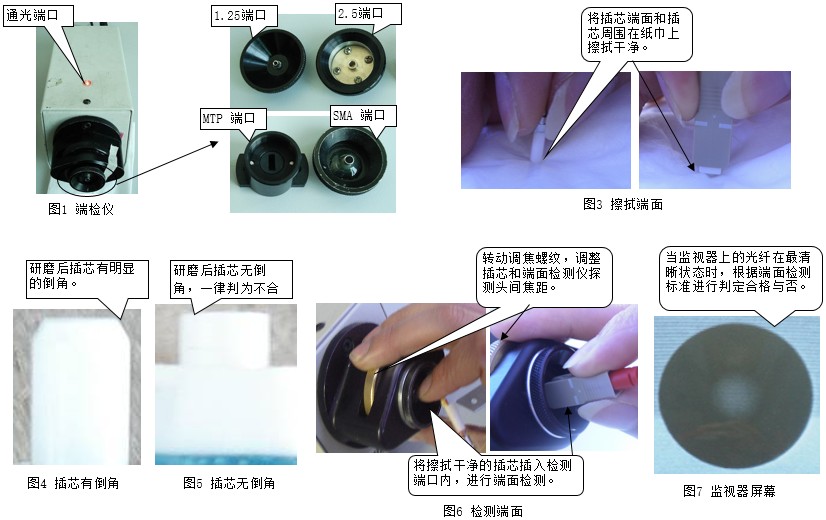 通光端口

1.25端口

2.5端口

MTP 端口

SMA 端口

图1 端检仪

将插芯端面和插芯周围在纸巾上擦拭干净。

图3 擦拭端面

研磨后插芯有明显的倒角。

研磨后插芯无倒角，一律判为不合

图4 插芯有倒角

图5 插芯无倒角

转动调焦螺纹，调整插芯和端面检测仪探测头间焦距。

将擦拭干净的插芯插入检测端口内，进行端面检测。

图6 检测端面

当监视器上的光纤在最清晰状态时，根据端面检测标准进行判定合格与否。

图7 监视器屏幕