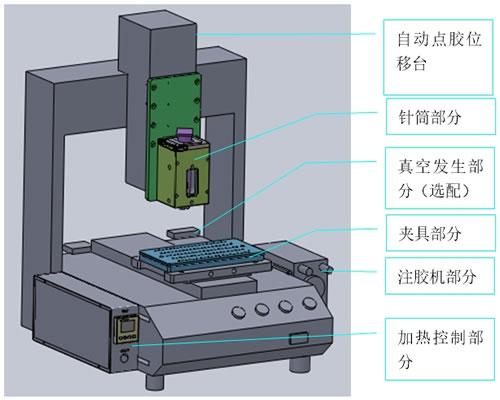 自动点胶位移台

针筒部分

真空发生部分（选配）

夹具部分

注胶机部分

加热控制部分